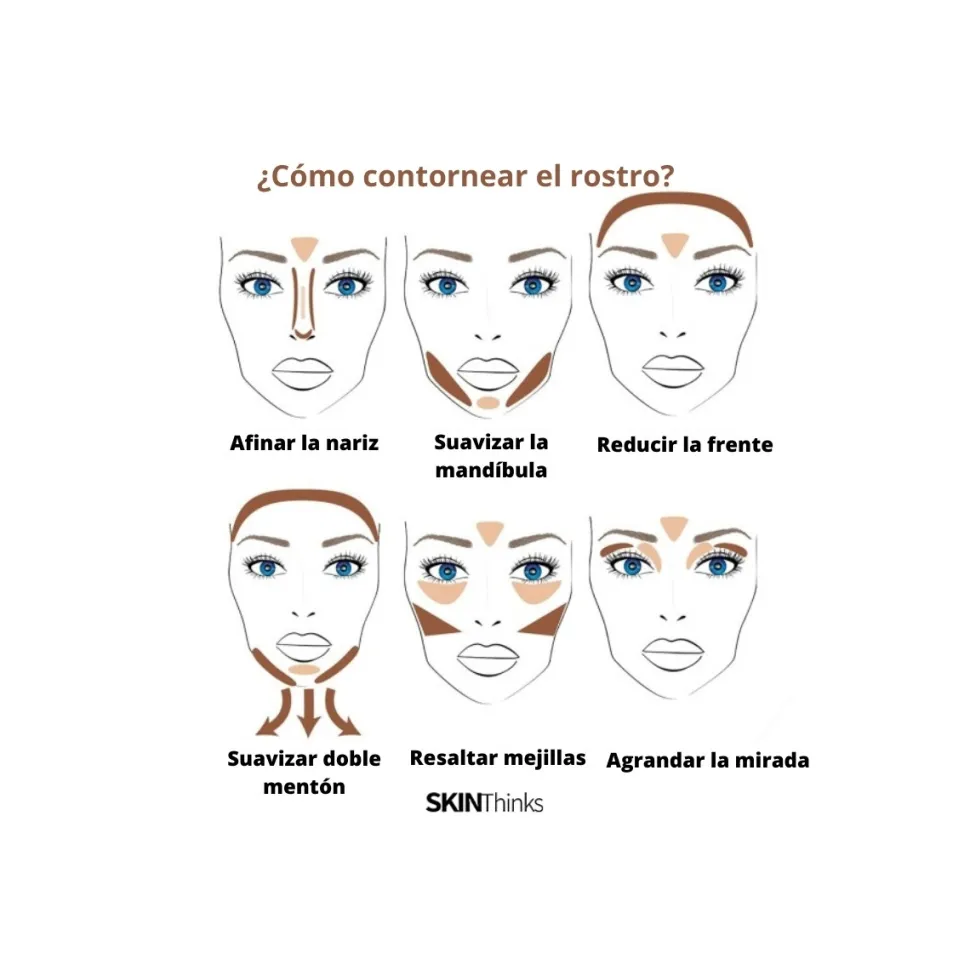 ¿Cómo contornear el rostro?

Afinar la nariz

Suavizar la mandíbula

Reducir la frente

Suavizar doble mentón

Resaltar mejillas

Agrandar la mirada

SKINThinks